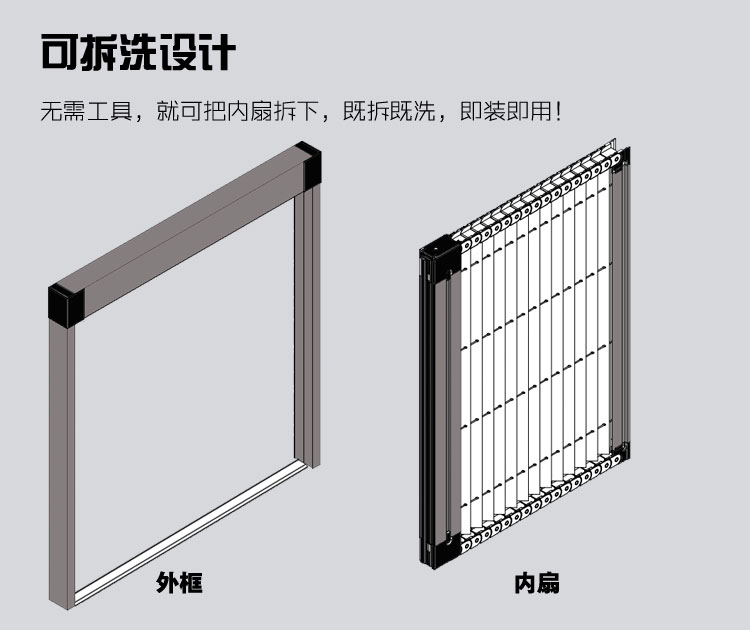 可拆洗设计

无需工具，就可把内扇拆下，既拆既洗，即装即用！

外框

内扇