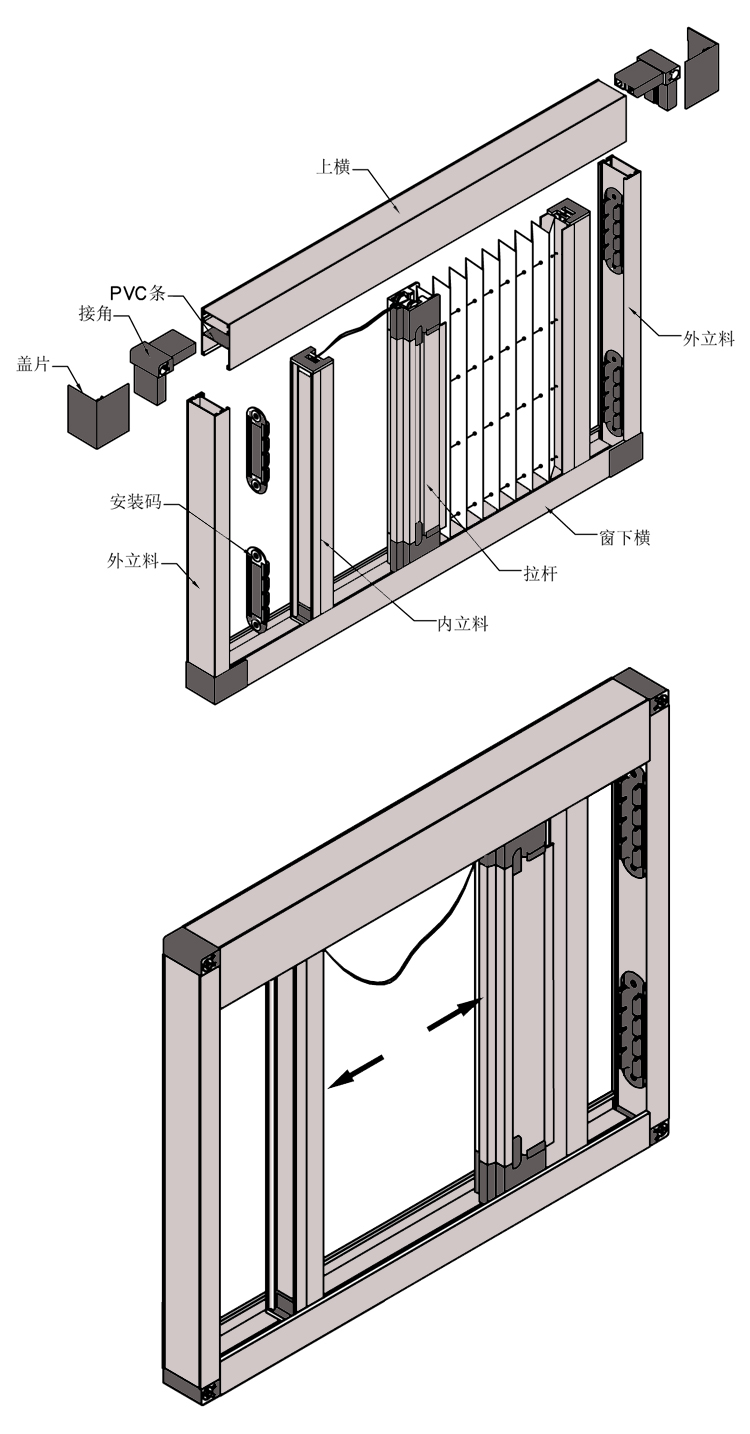 上横

PVC条

接角

盖片

外立料

安装码

外立料

窗下横

拉杆

内立料